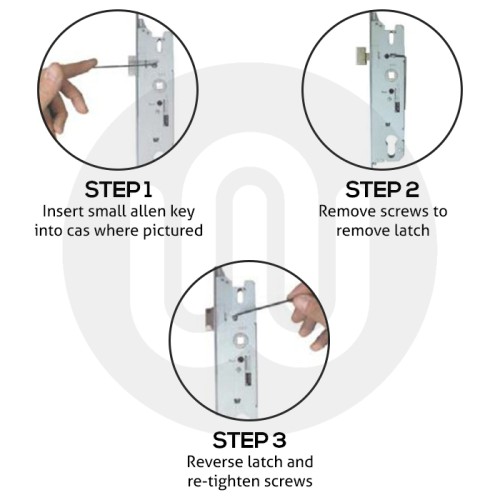 STEP 1
Insert small allen key into cas where pictured

STEP 2
Remove screws to remove latch

STEP 3
Reverse latch and re-tighten screws