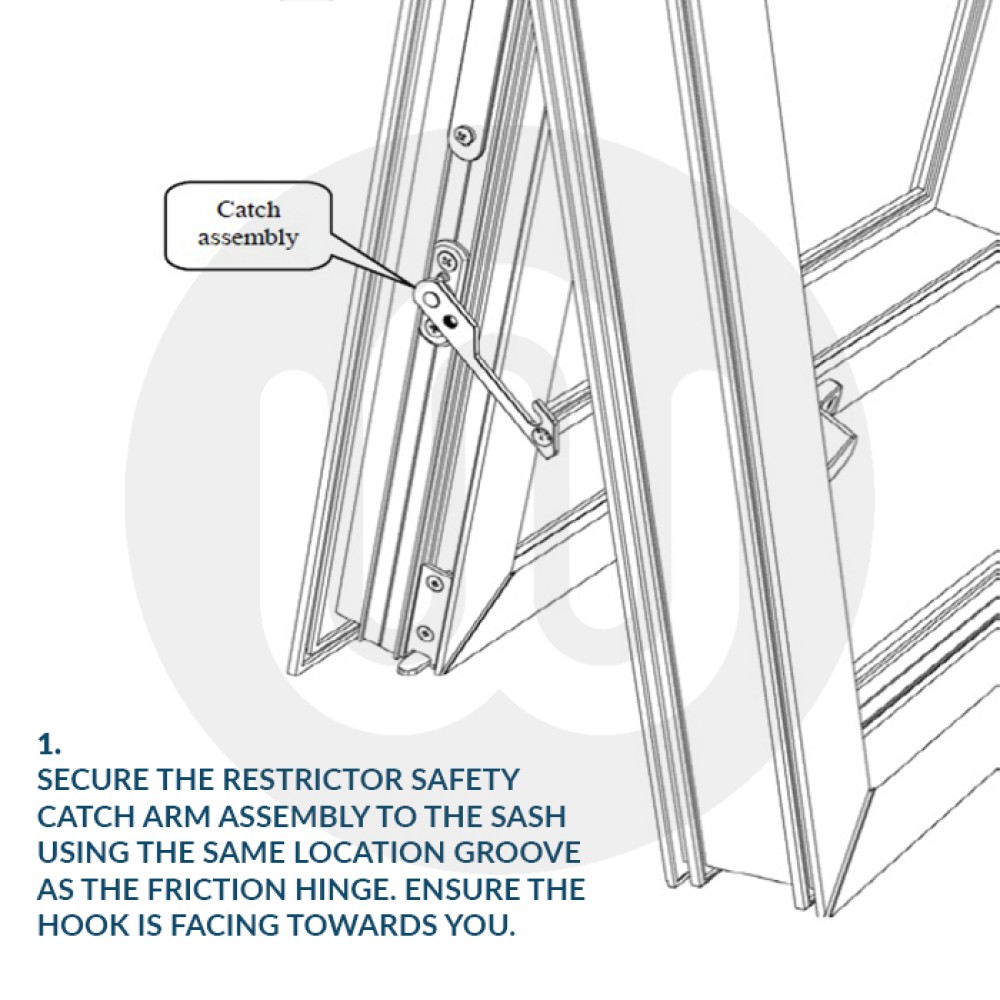 Catch assembly

1.
SECURE THE RESTRICTOR SAFETY CATCH ARM ASSEMBLY TO THE SASH USING THE SAME LOCATION GROOVE AS THE FRICTION HINGE. ENSURE THE HOOK IS FACING TOWARDS YOU.