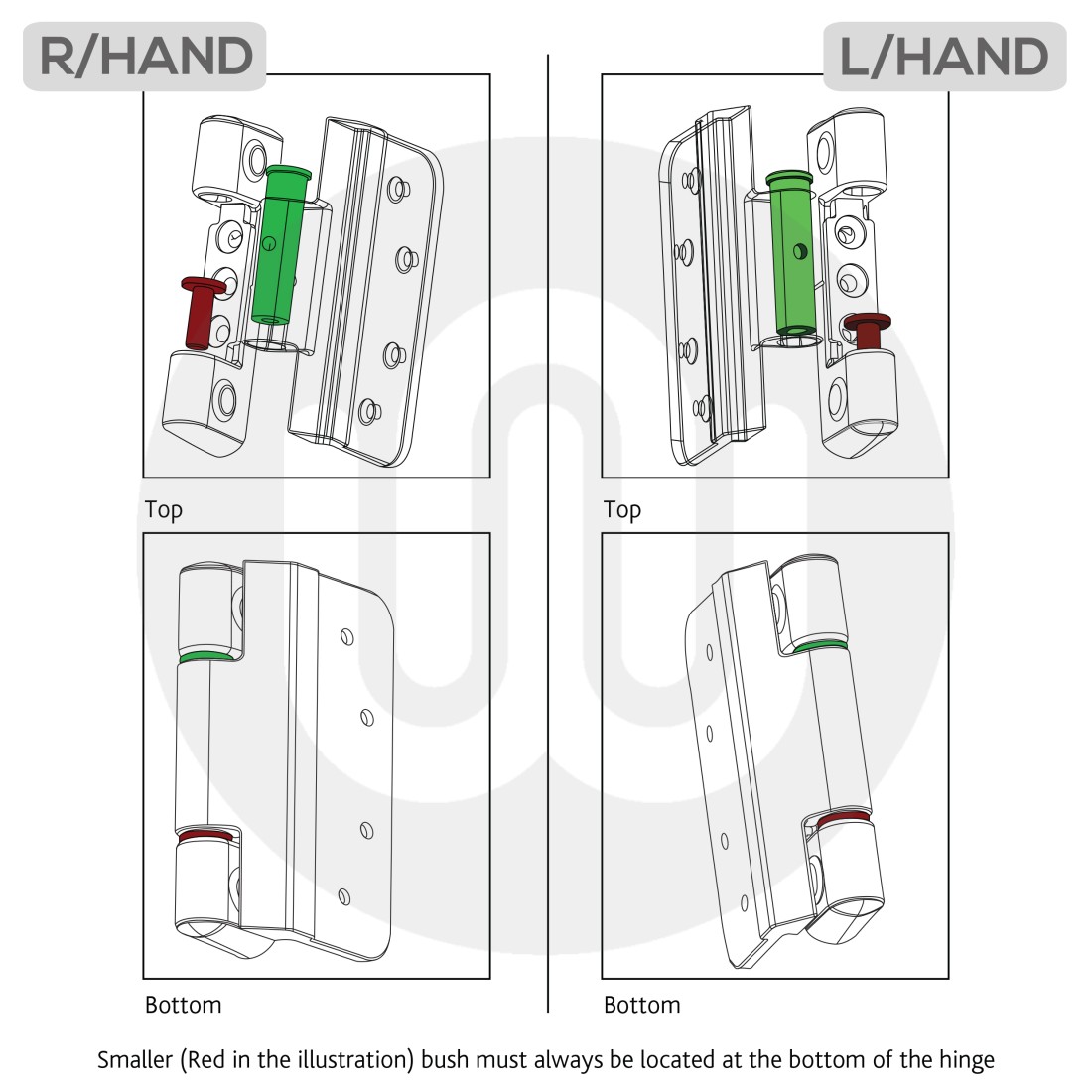 R/HAND

Top

Bottom

L/HAND

Top

Bottom

Smaller (Red in the illustration) bush must always be located at the bottom of the hinge