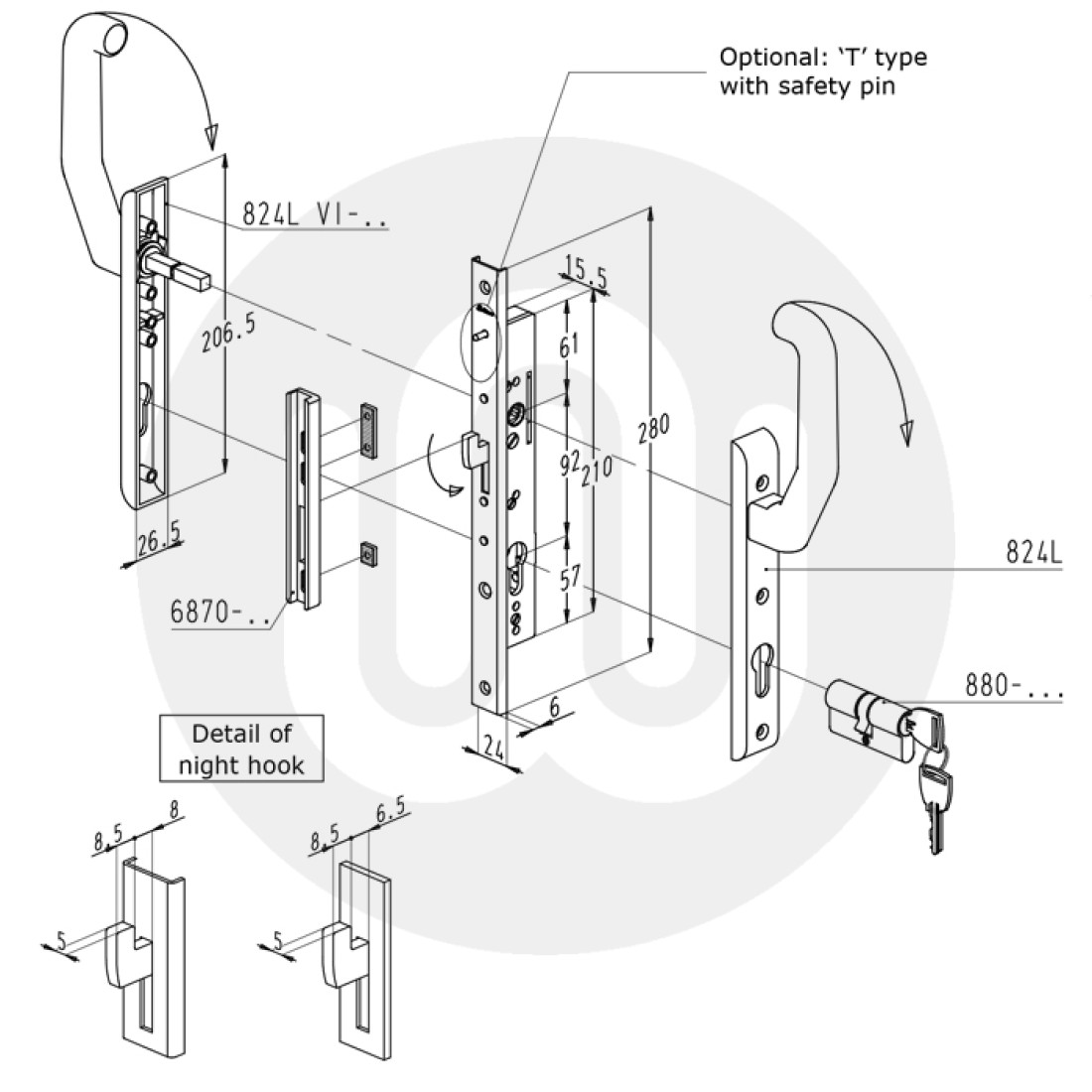 Optional: 'T' type with safety pin

824L VI-..

206.5

26.5

6870-..

15.5

61

92

210

280

57

6

24

824L

880-...

Detail of night hook

8.5

8

5

8.5

6.5

5