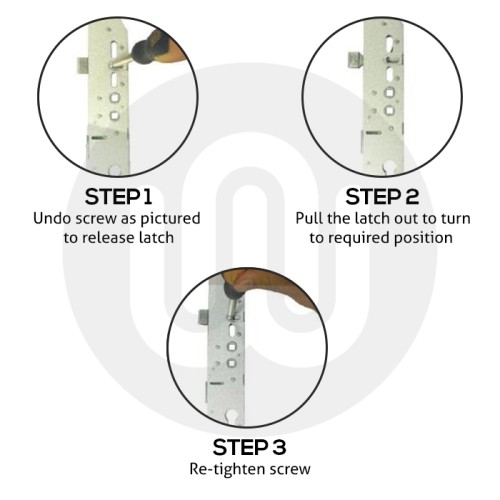 STEP 1
Undo screw as pictured to release latch

STEP 2
Pull the latch out to turn to required position

STEP 3
Re-tighten screw