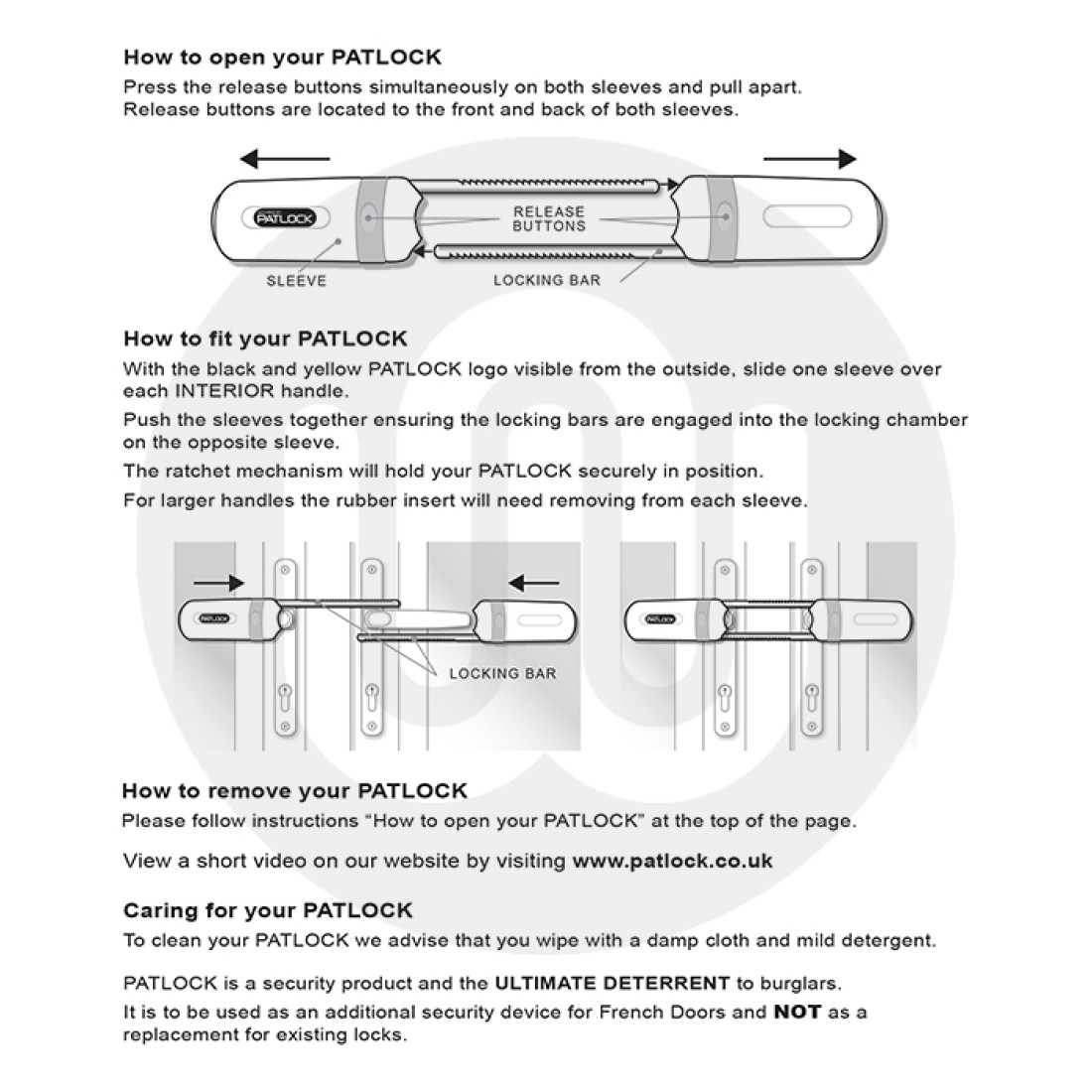 How to open your PATLOCK

Press the release buttons simultaneously on both sleeves and pull apart. Release buttons are located to the front and back of both sleeves.

PATLOCK

RELEASE BUTTONS

SLEEVE

LOCKING BAR

How to fit your PATLOCK

With the black and yellow PATLOCK logo visible from the outside, slide one sleeve over each INTERIOR handle.

Push the sleeves together ensuring the locking bars are engaged into the locking chamber on the opposite sleeve.

The ratchet mechanism will hold your PATLOCK securely in position.

For larger handles the rubber insert will need removing from each sleeve.

PATLOCK

LOCKING BAR

PATLOCK

How to remove your PATLOCK

Please follow instructions “How to open your PATLOCK” at the top of the page.

View a short video on our website by visiting www.patlock.co.uk

Caring for your PATLOCK

To clean your PATLOCK we advise that you wipe with a damp cloth and mild detergent.

PATLOCK is a security product and the ULTIMATE DETERRENT to burglars.

It is to be used as an additional security device for French Doors and NOT as a replacement for existing locks.