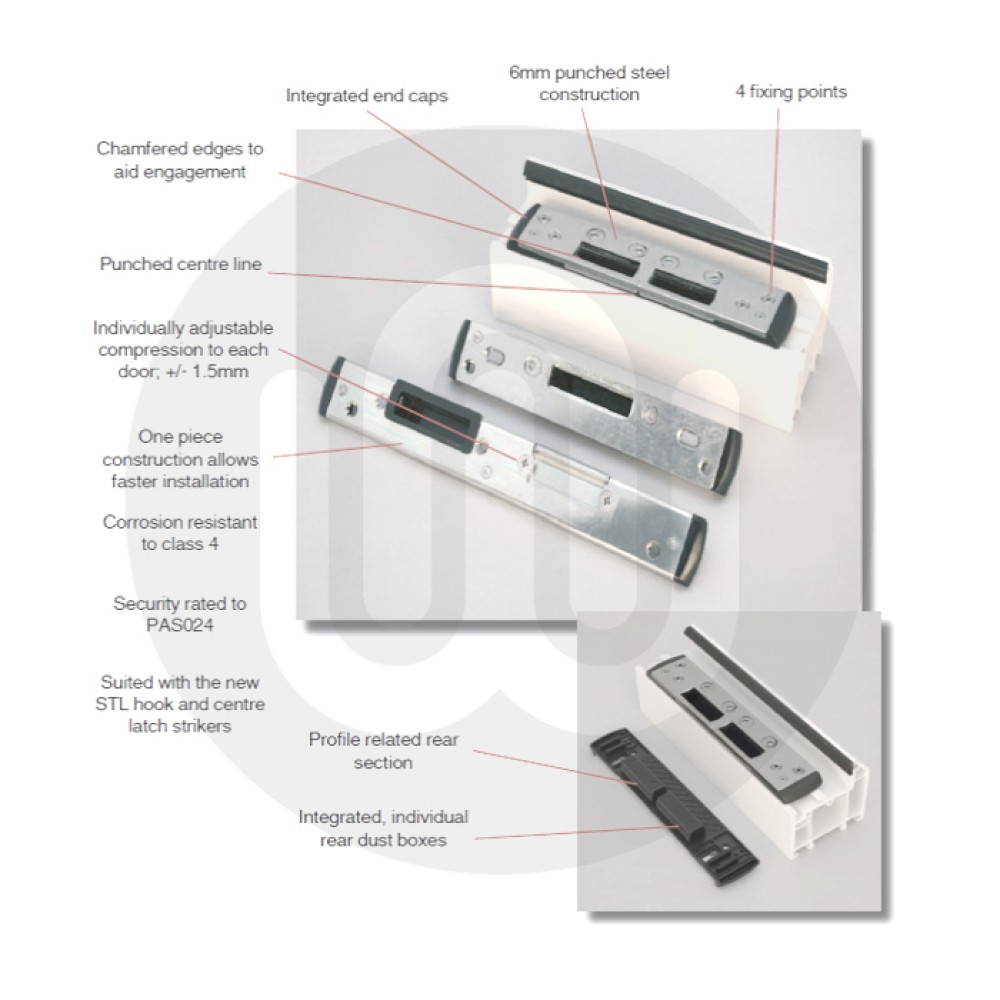 Integrated end caps

6mm punched steel construction

4 fixing points

Chamfered edges to aid engagement

Punched centre line

Individually adjustable compression to each door; +/- 1.5mm

One piece construction allows faster installation

Corrosion resistant to class 4

Security rated to PAS024

Suited with the new STL hook and centre latch strikers

Profile related rear section

Integrated, individual rear dust boxes