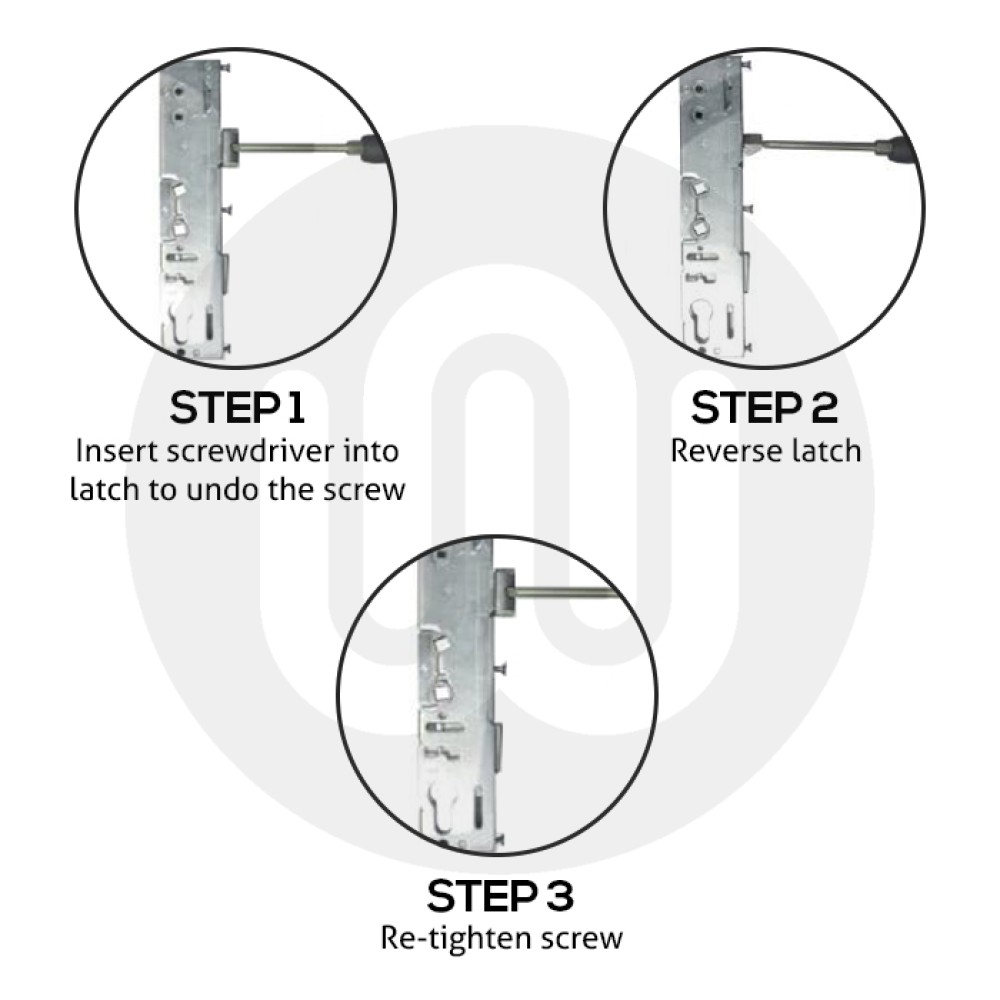 STEP 1
Insert screwdriver into latch to undo the screw

STEP 2
Reverse latch

STEP 3
Re-tighten screw