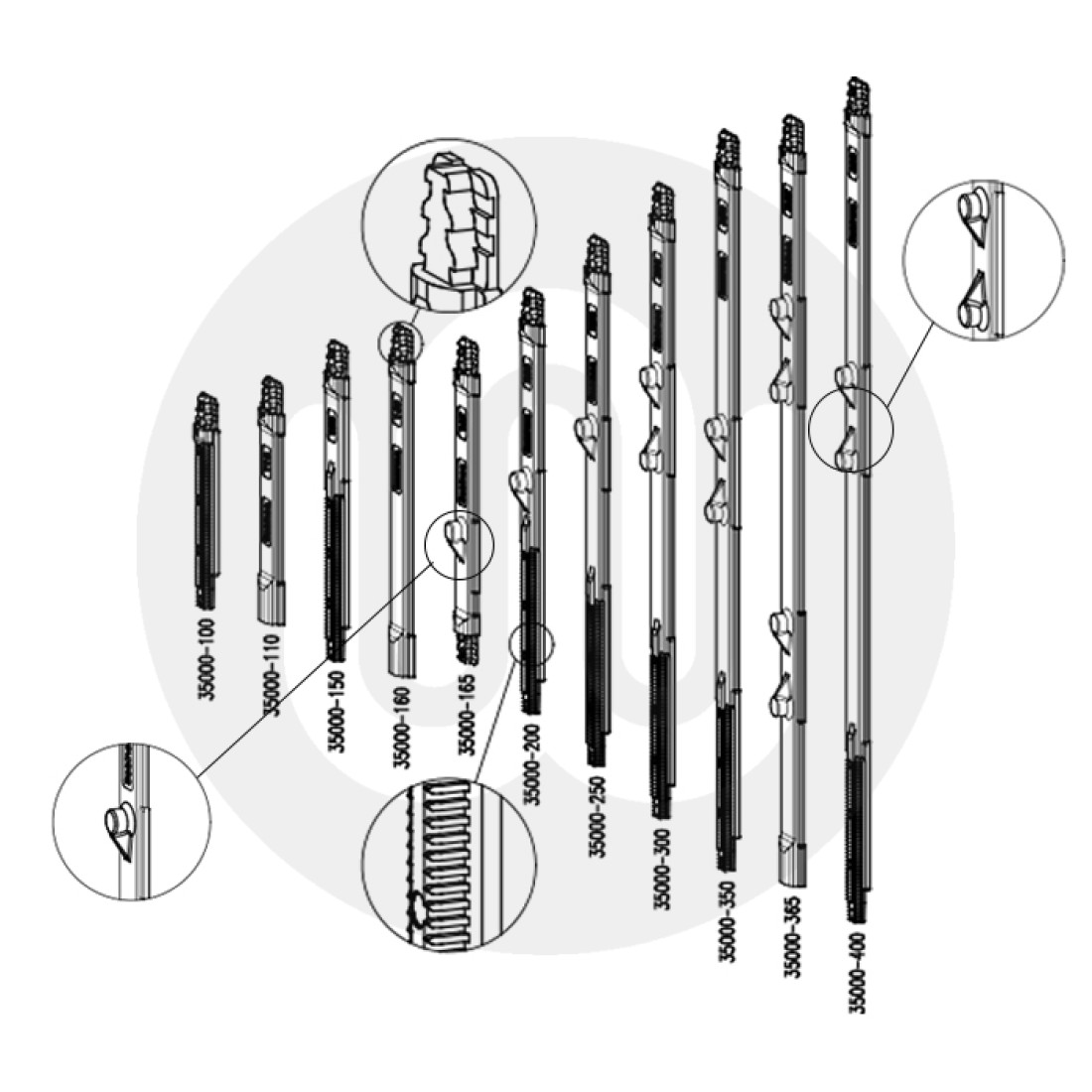 35000-100
35000-110
35000-150
35000-160
35000-165
35000-200
35000-250
35000-300
35000-350
35000-365
35000-400