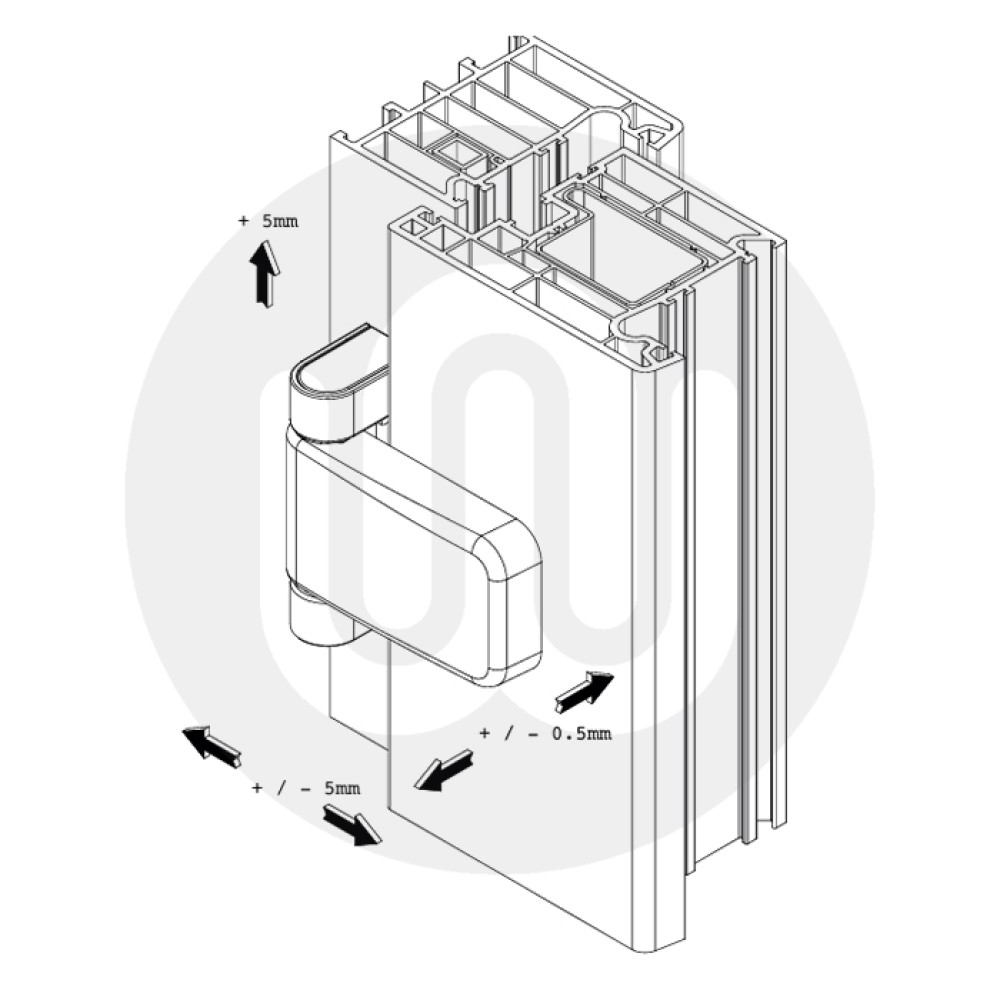 + 5mm

+ / - 0.5mm

+ / - 5mm