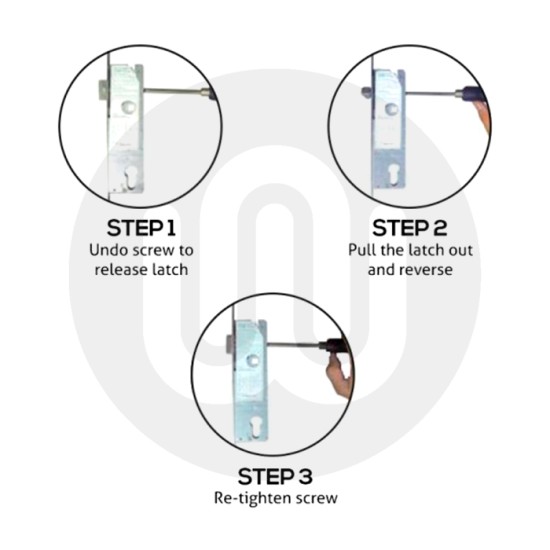 STEP 1
Undo screw to release latch

STEP 2
Pull the latch out and reverse

STEP 3
Re-tighten screw