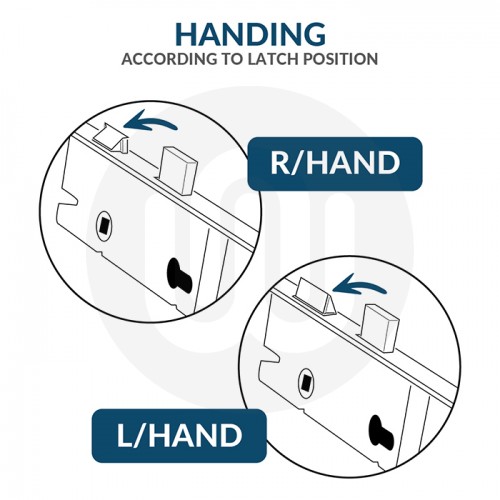 HANDING
ACCORDING TO LATCH POSITION

R/HAND

L/HAND