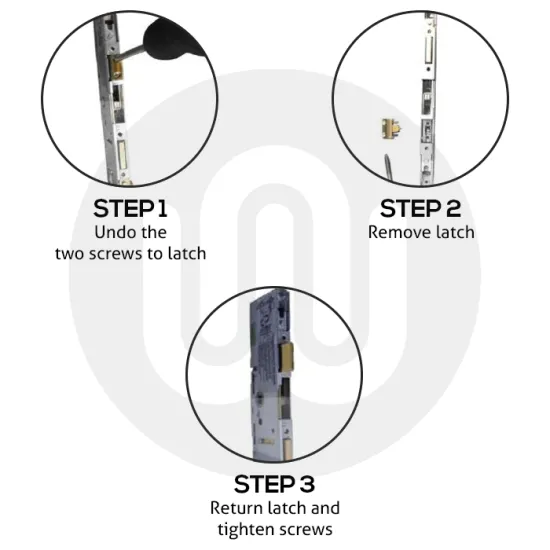 STEP 1
Undo the two screws to latch

STEP 2
Remove latch

STEP 3
Return latch and tighten screws