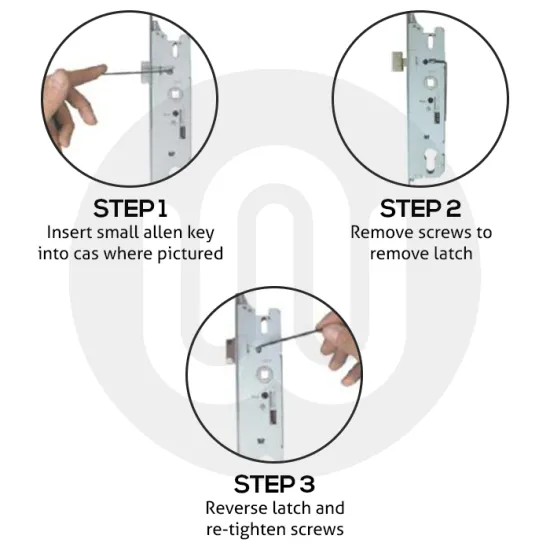 STEP 1
Insert small allen key into cas where pictured

STEP 2
Remove screws to remove latch

STEP 3
Reverse latch and re-tighten screws