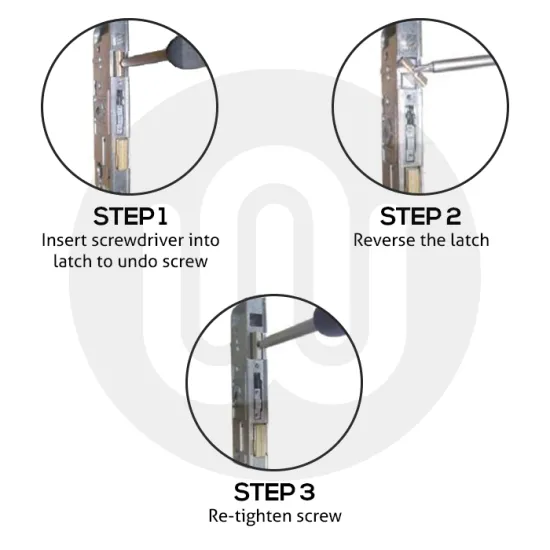 STEP 1
Insert screwdriver into latch to undo screw

STEP 2
Reverse the latch

STEP 3
Re-tighten screw