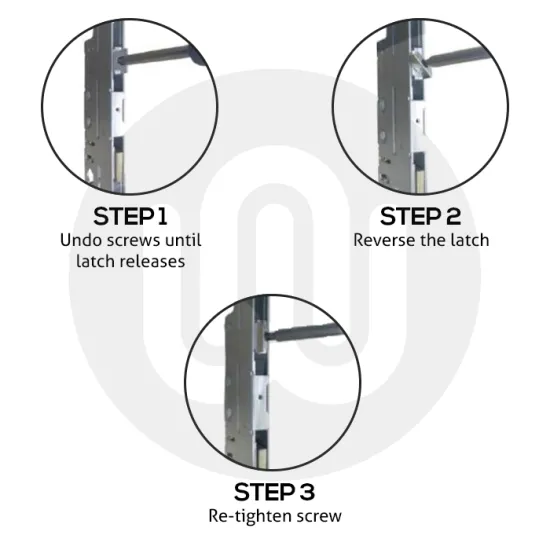 STEP 1
Undo screws until latch releases

STEP 2
Reverse the latch

STEP 3
Re-tighten screw