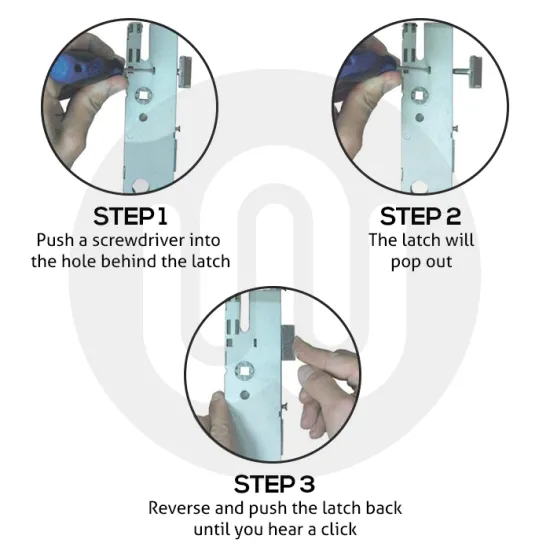 STEP 1
Push a screwdriver into the hole behind the latch

STEP 2
The latch will pop out

STEP 3
Reverse and push the latch back until you hear a click