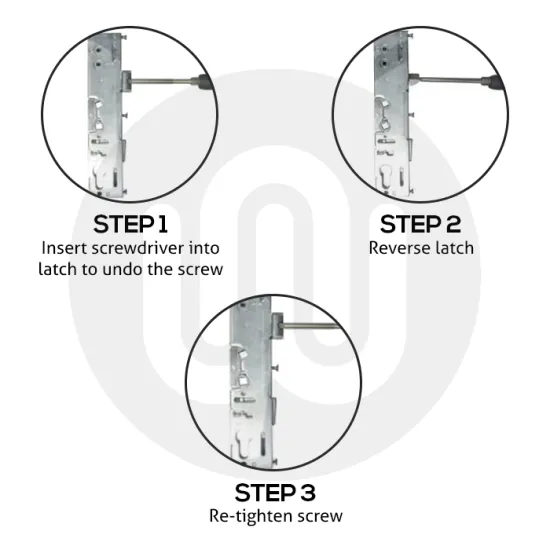 STEP 1
Insert screwdriver into latch to undo the screw

STEP 2
Reverse latch

STEP 3
Re-tighten screw