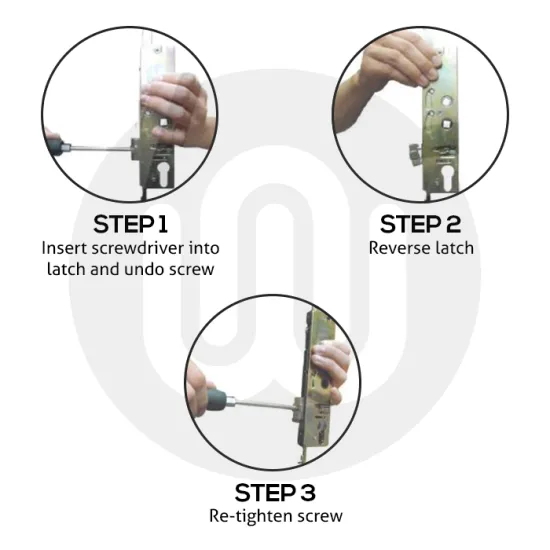 STEP 1
Insert screwdriver into latch and undo screw

STEP 2
Reverse latch

STEP 3
Re-tighten screw