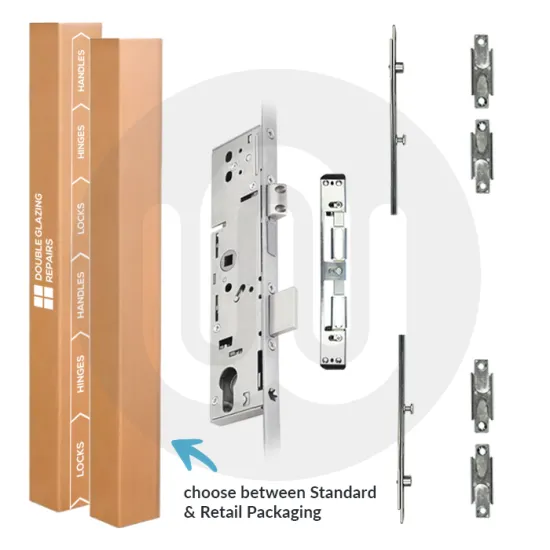 DOUBLE GLAZING REPAIRS

LOCKS
HINGES
HANDLES
LOCKS
HINGES
HANDLES

choose between Standard & Retail Packaging