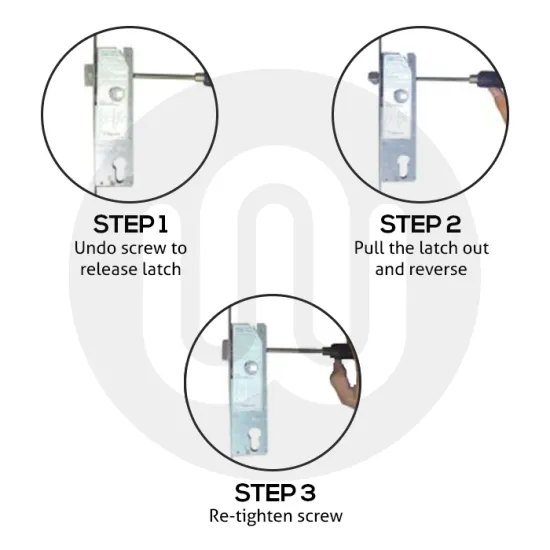 STEP 1
Undo screw to release latch

STEP 2
Pull the latch out and reverse

STEP 3
Re-tighten screw