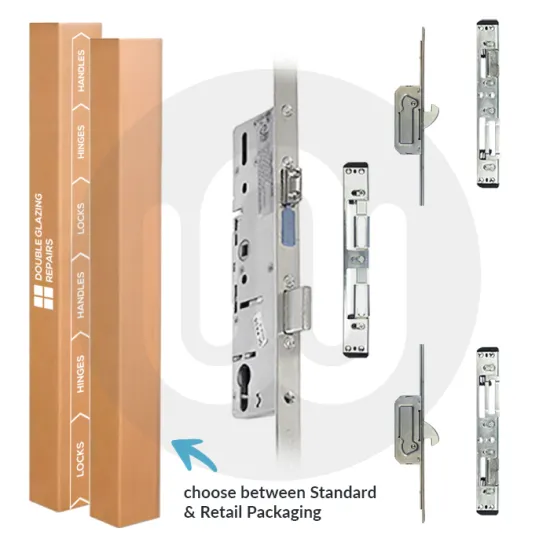 DOUBLE GLAZING REPAIRS

HANDLES
HINGES
LOCKS
HANDLES
HINGES
LOCKS

choose between Standard & Retail Packaging