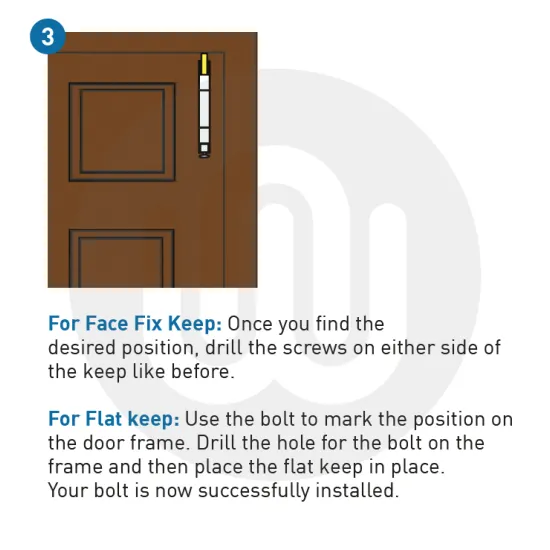 3

For Face Fix Keep: Once you find the desired position, drill the screws on either side of the keep like before.

For Flat keep: Use the bolt to mark the position on the door frame. Drill the hole for the bolt on the frame and then place the flat keep in place. Your bolt is now successfully installed.