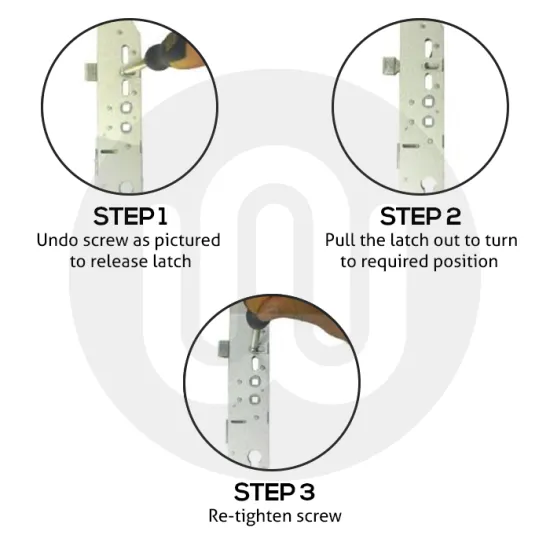 STEP 1
Undo screw as pictured to release latch

STEP 2
Pull the latch out to turn to required position

STEP 3
Re-tighten screw