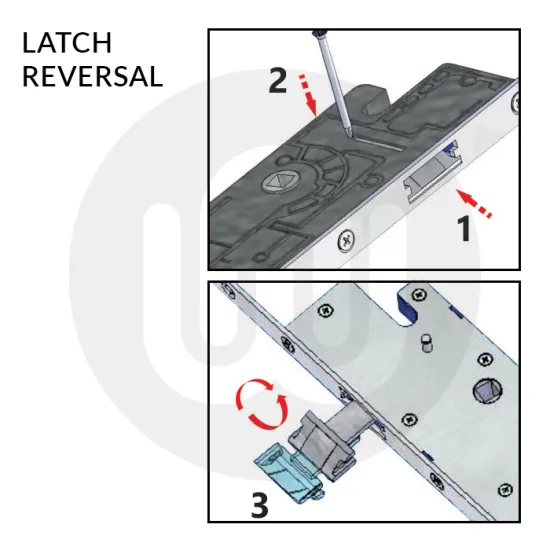 LATCH REVERSAL

2

1

3