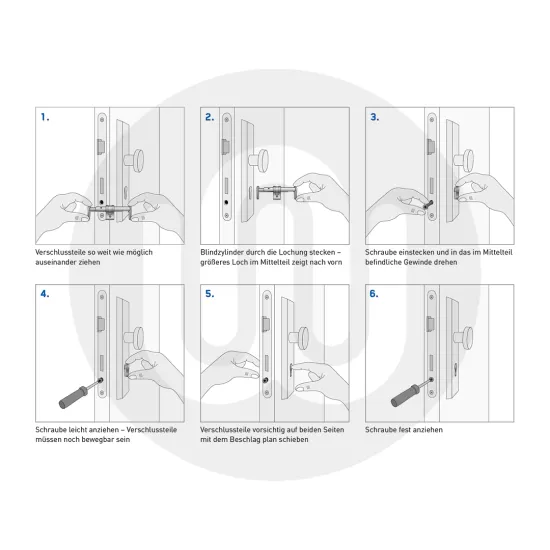 1.

Verschlussteile so weit wie möglich auseinander ziehen

2.

Blindzylinder durch die Lochung stecken – größeres Loch im Mittelteil zeigt nach vorn

3.

Schraube einstecken und in das im Mittelteil befindliche Gewinde drehen

4.

Schraube leicht anziehen – Verschlussteile müssen noch bewegbar sein

5.

Verschlussteile vorsichtig auf beiden Seiten mit dem Beschlag plan schieben

6.

Schraube fest anziehen