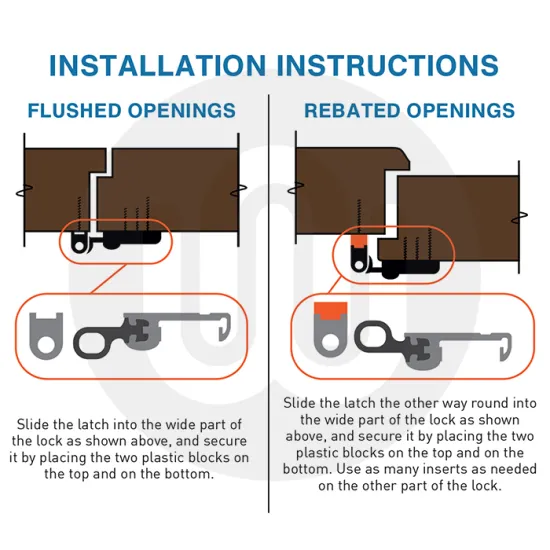 INSTALLATION INSTRUCTIONS

FLUSHED OPENINGS

Slide the latch into the wide part of the lock as shown above, and secure it by placing the two plastic blocks on the top and on the bottom.

REBATED OPENINGS

Slide the latch the other way round into the wide part of the lock as shown above, and secure it by placing the two plastic blocks on the top and on the bottom. Use as many inserts as needed on the other part of the lock.