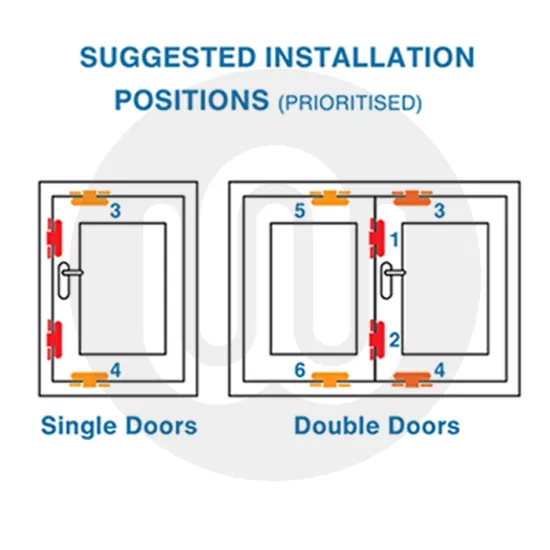 SUGGESTED INSTALLATION POSITIONS (PRIORITISED)

3

4

5

3

1

2

6

4

Single Doors

Double Doors