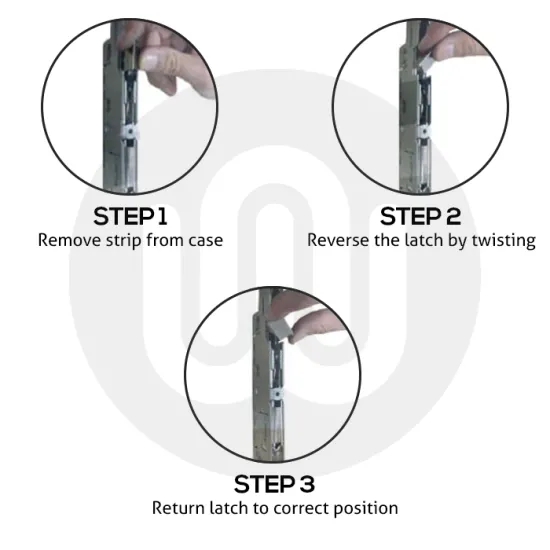 STEP 1
Remove strip from case

STEP 2
Reverse the latch by twisting

STEP 3
Return latch to correct position