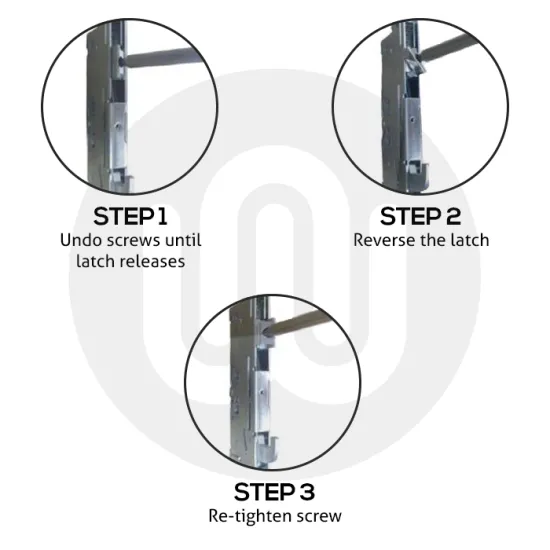 STEP 1
Undo screws until latch releases

STEP 2
Reverse the latch

STEP 3
Re-tighten screw