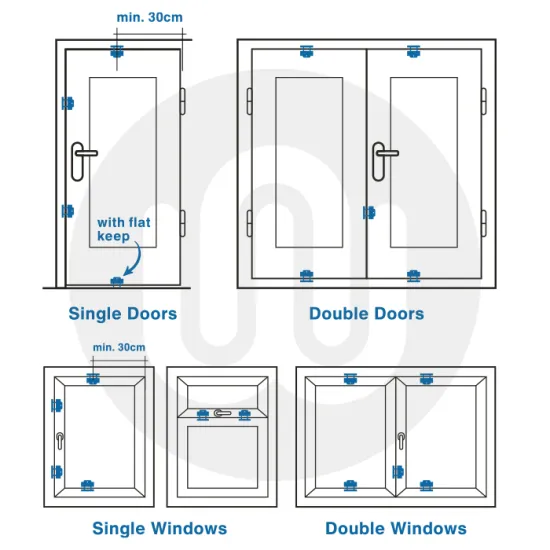 min. 30cm

with flat keep

Single Doors

Double Doors

min. 30cm

Single Windows

Double Windows