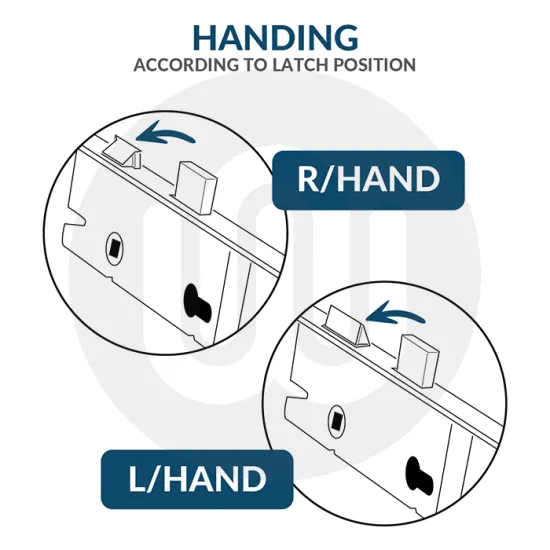 HANDING
ACCORDING TO LATCH POSITION

R/HAND

L/HAND