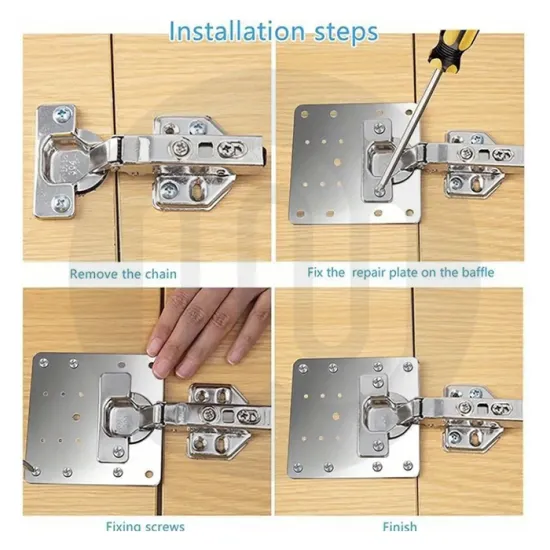 Installation steps

Remove the chain

Fix the repair plate on the baffle

Fixing screws

Finish