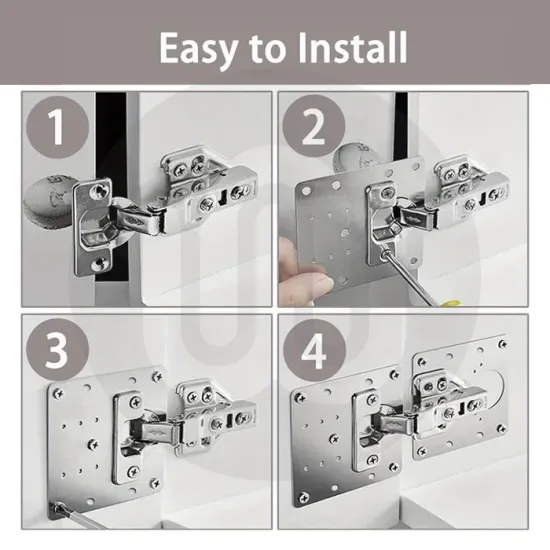 Easy to Install

1

2

3

4