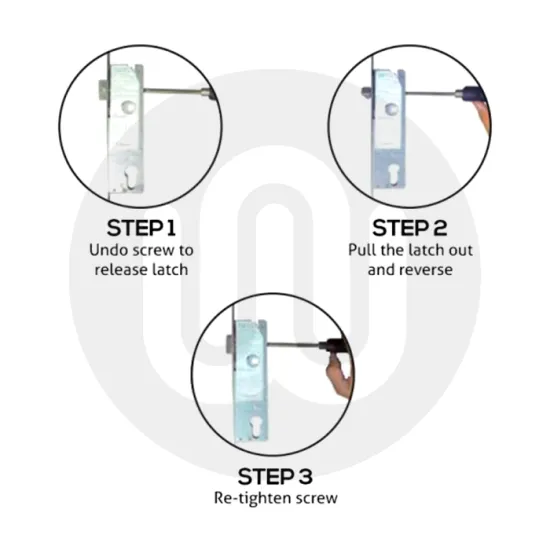 STEP 1
Undo screw to release latch

STEP 2
Pull the latch out and reverse

STEP 3
Re-tighten screw