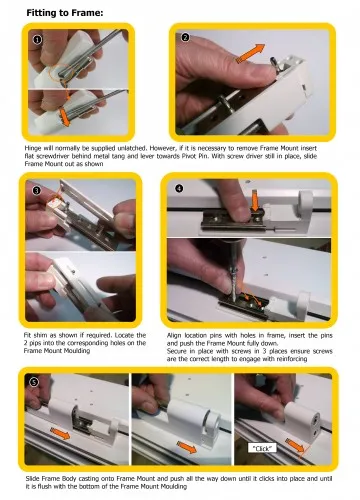 Fitting to Frame:

1

2

Hinge will normally be supplied unlatched. However, if it is necessary to remove Frame Mount insert flat screwdriver behind metal tang and lever towards Pivot Pin. With screw driver still in place, slide Frame Mount out as shown

3

4

Fit shim as shown if required. Locate the 2 pips into the corresponding holes on the Frame Mount Moulding

Align location pins with holes in frame, insert the pins and push the Frame Mount fully down.
Secure in place with screws in 3 places ensure screws are the correct length to engage with reinforcing

5

"Click"

Slide Frame Body casting onto Frame Mount and push all the way down until it clicks into place and until it is flush with the bottom of the Frame Mount Moulding