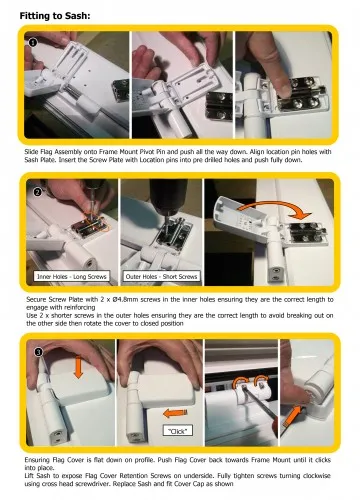 Fitting to Sash:

1

Slide Flag Assembly onto Frame Mount Pivot Pin and push all the way down. Align location pin holes with Sash Plate. Insert the Screw Plate with Location pins into pre drilled holes and push fully down.

2

Inner Holes - Long Screws

Outer Holes - Short Screws

Secure Screw Plate with 2 x Ø4.8mm screws in the inner holes ensuring they are the correct length to engage with reinforcing
Use 2 x shorter screws in the outer holes ensuring they are the correct length to avoid breaking out on the other side then rotate the cover to closed position

3

"Click"

Ensuring Flag Cover is flat down on profile. Push Flag Cover back towards Frame Mount until it clicks into place.
Lift Sash to expose Flag Cover Retention Screws on underside. Fully tighten screws turning clockwise using cross head screwdriver. Replace Sash and fit Cover Cap as shown