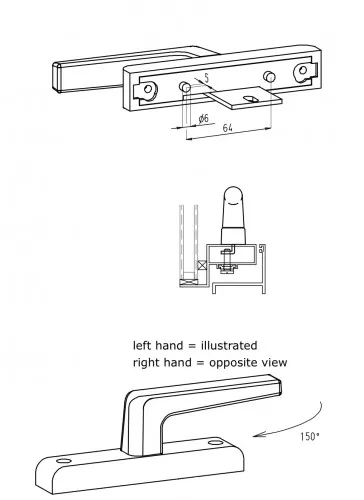 S

ø6

64

left hand = illustrated
right hand = opposite view

150°