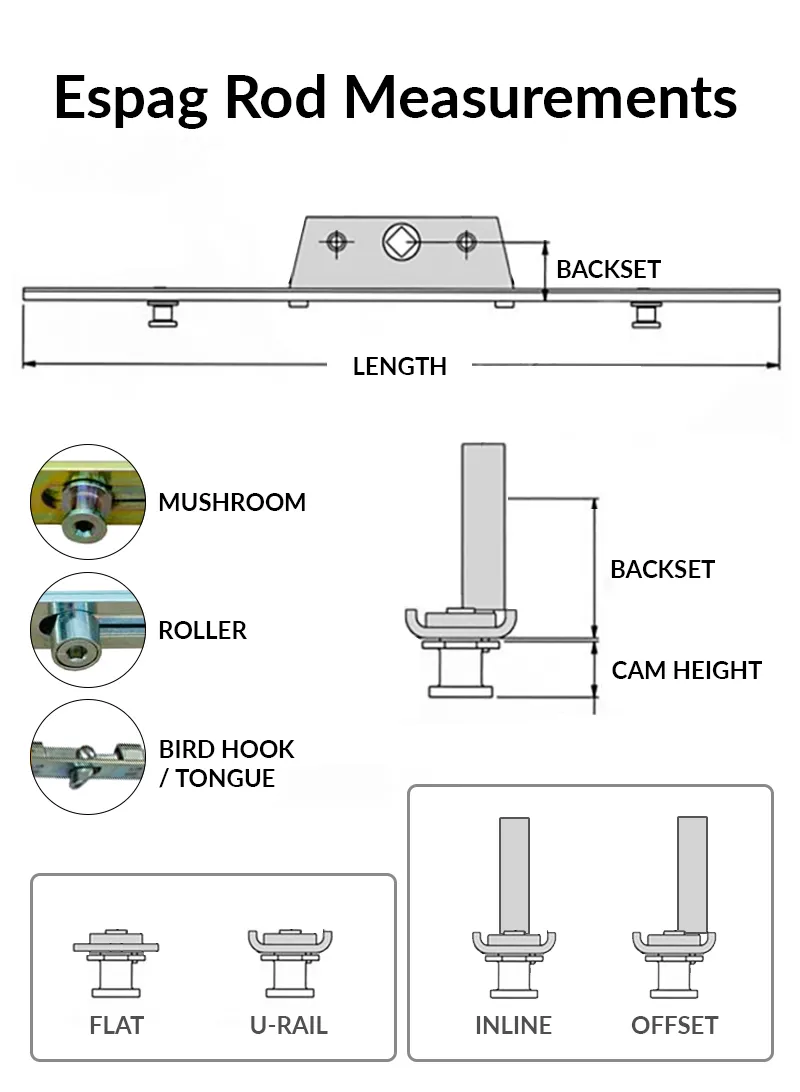 Espag Rod Measurements

BACKSET

LENGTH

MUSHROOM

ROLLER

BIRD HOOK / TONGUE

BACKSET

CAM HEIGHT

FLAT

U-RAIL

INLINE

OFFSET