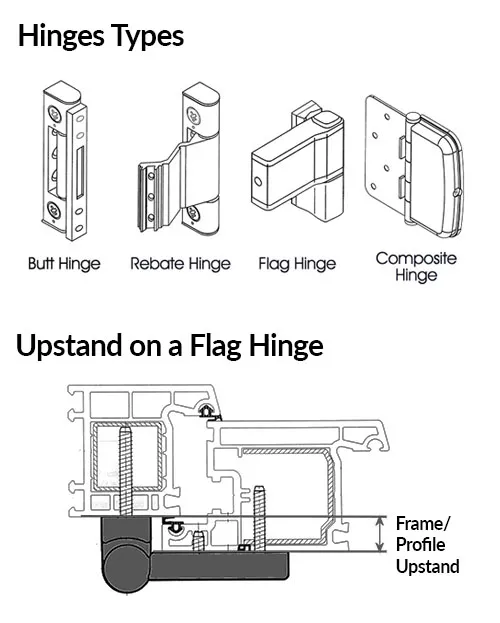 Hinges Types

Butt Hinge

Rebate Hinge

Flag Hinge

Composite Hinge

Upstand on a Flag Hinge

Frame/ Profile Upstand